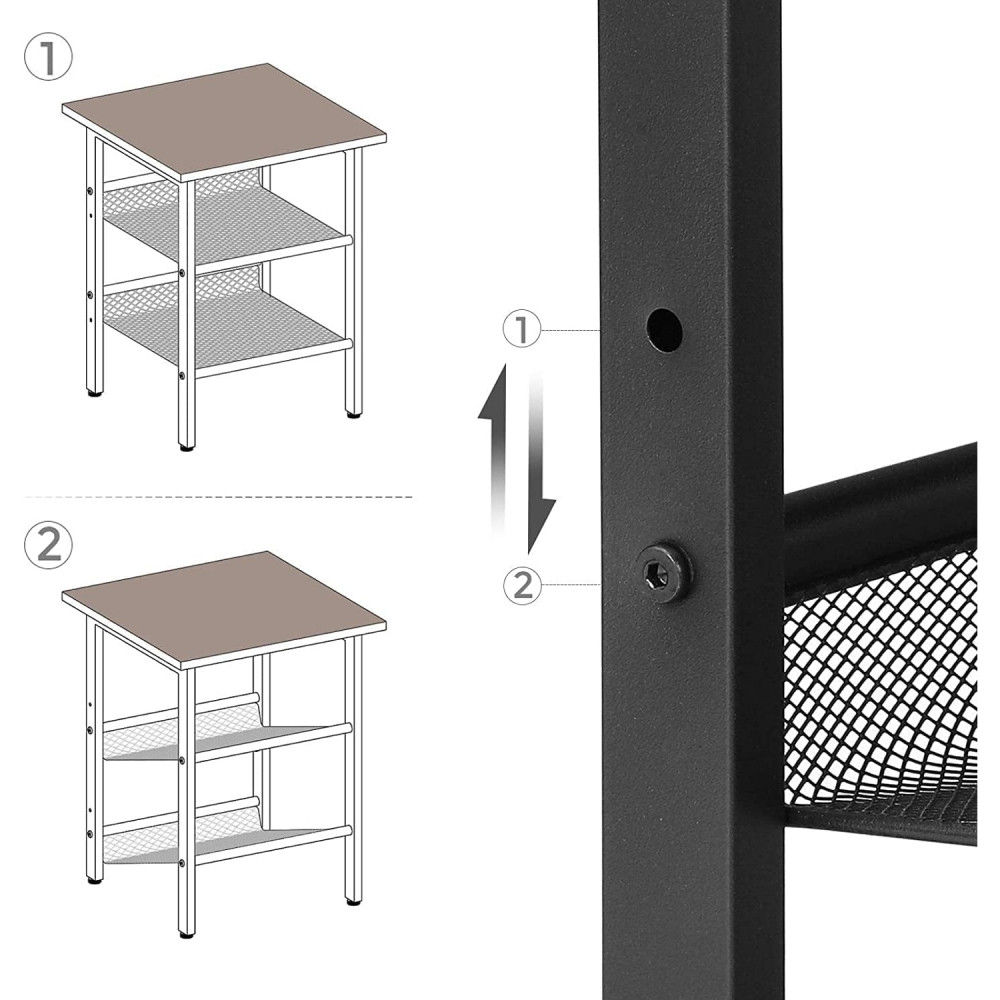 ①

②

①

②