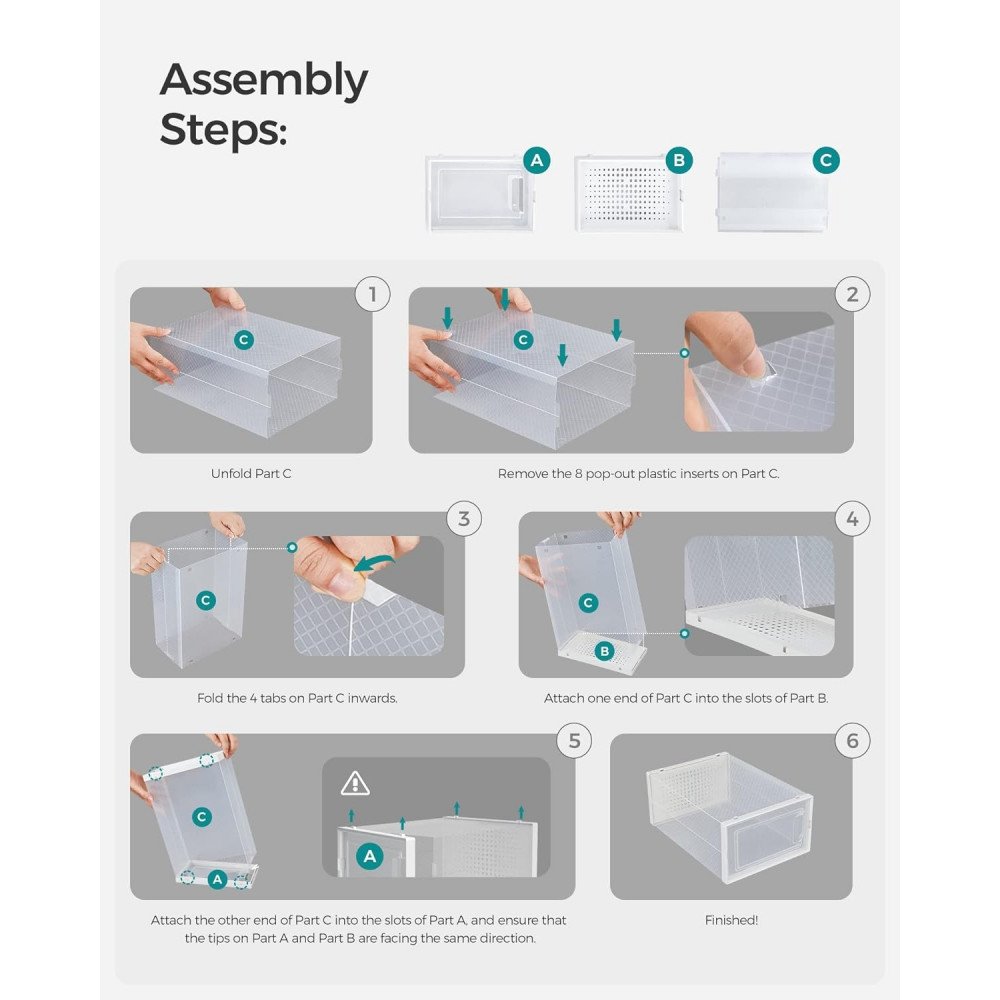 Assembly Steps:

A

B

C

1

C

Unfold Part C

2

C

Remove the 8 pop-out plastic inserts on Part C.

3

C

Fold the 4 tabs on Part C inwards.

4

C

B

Attach one end of Part C into the slots of Part B.

5

C

A

A

Attach the other end of Part C into the slots of Part A, and ensure that the tips on Part A and Part B are facing the same direction.

6

Finished!