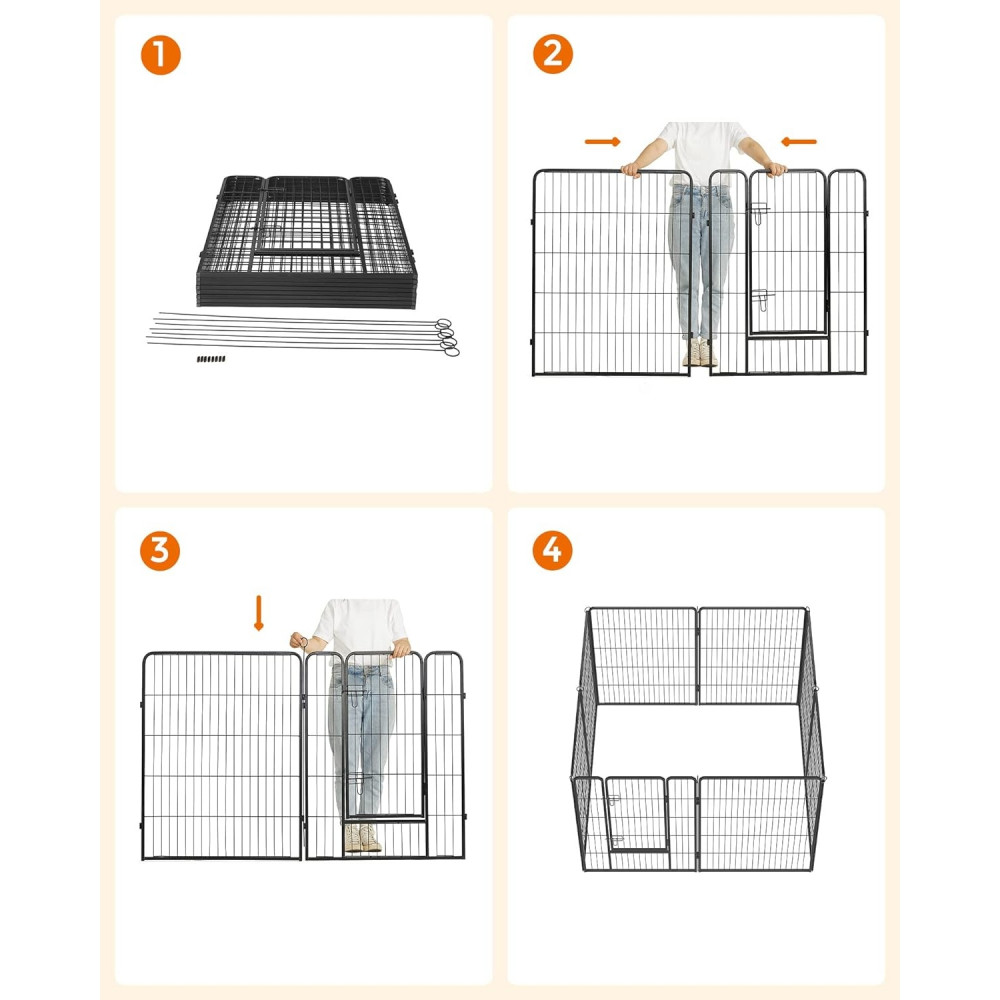 1

2

3

4